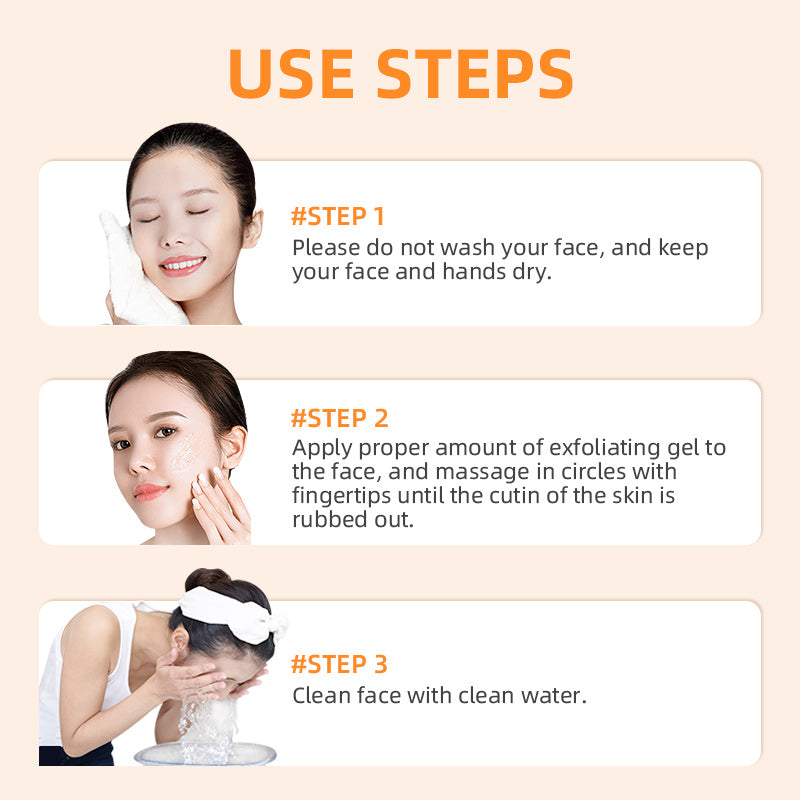 USE STEPS

#STEP 1
Please do not wash your face, and keep your face and hands dry.

#STEP 2
Apply proper amount of exfoliating gel to the face, and massage in circles with fingertips until the cutin of the skin is rubbed out.

#STEP 3
Clean face with clean water.